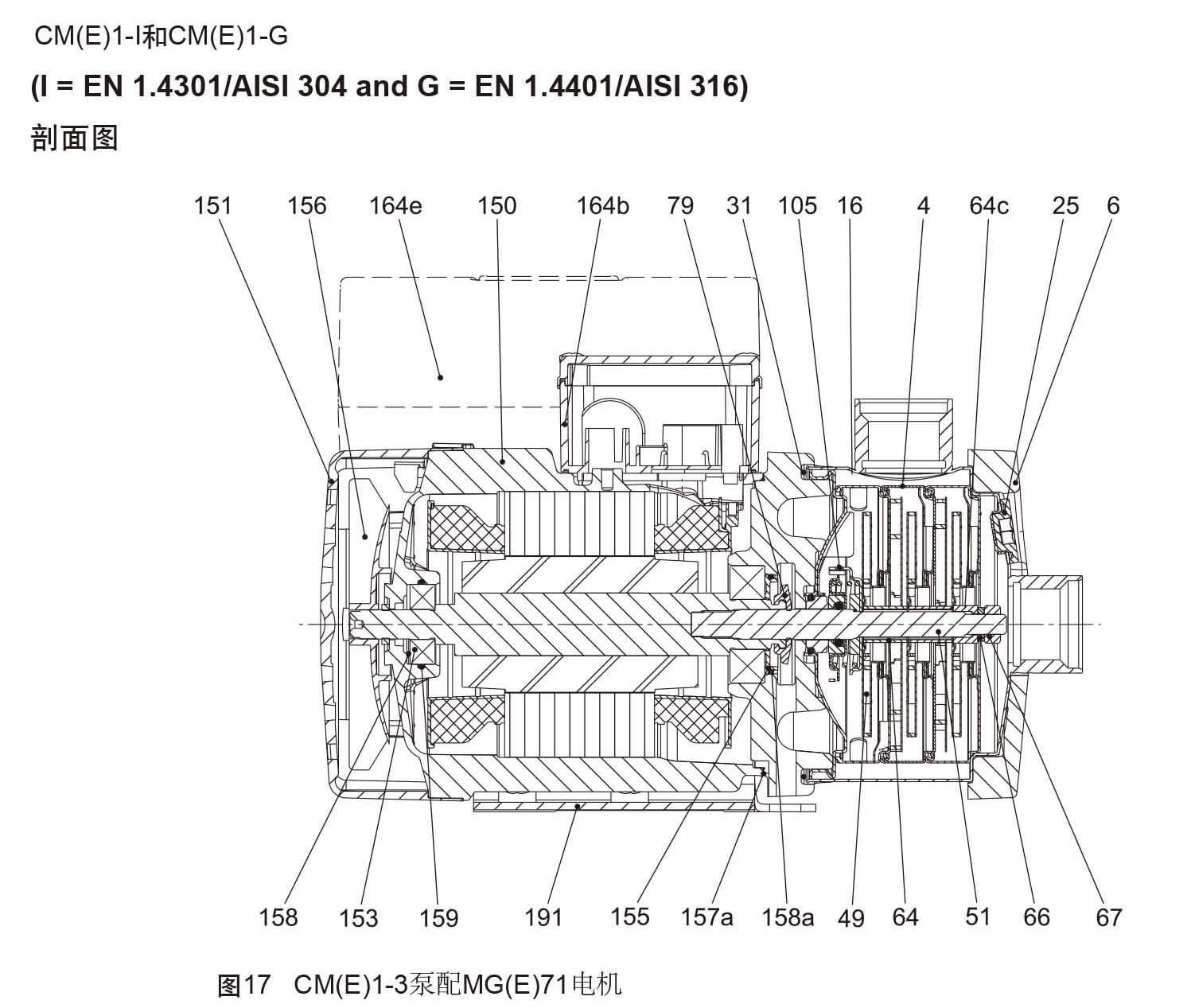 CM(E)1-I和CM(E)1-G

(I = EN 1.4301/AISI 304 and G = EN 1.4401/AISI 316)

剖面图

151 156 164e 150 164b 79 31 105 16 4 64c 25 6

158 153 159 191 155 157a 158a 49 64 51 66 67

图17 CM(E)1-3泵配MG(E)71电机