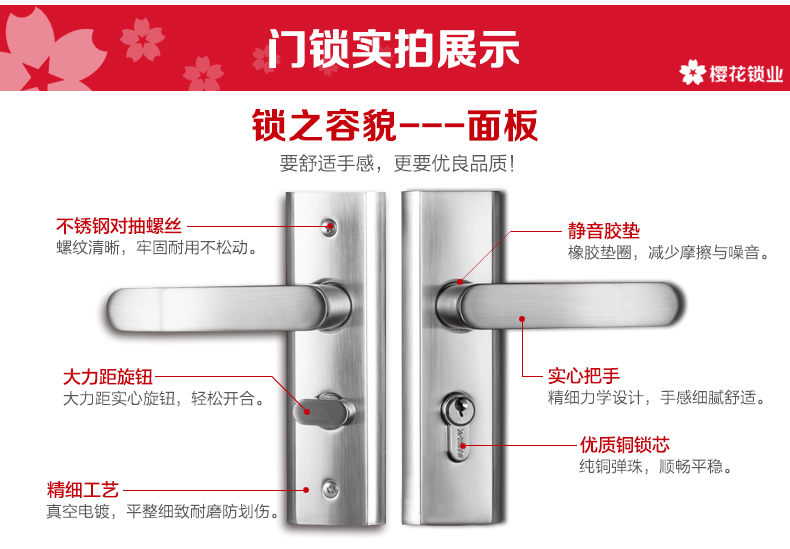 门锁实拍展示

樱花锁业

锁之容貌---面板

要舒适手感，更要优良品质！

不锈钢对抽螺丝
螺纹清晰，牢固耐用不松动。

大力距旋钮
大力距实心旋钮，轻松开合。

精细工艺
真空电镀，平整细致耐磨防划伤。

静音胶垫
橡胶垫圈，减少摩擦与噪音。

实心把手
精细力学设计，手感细腻舒适。

优质铜锁芯
纯铜弹珠，顺畅平稳。