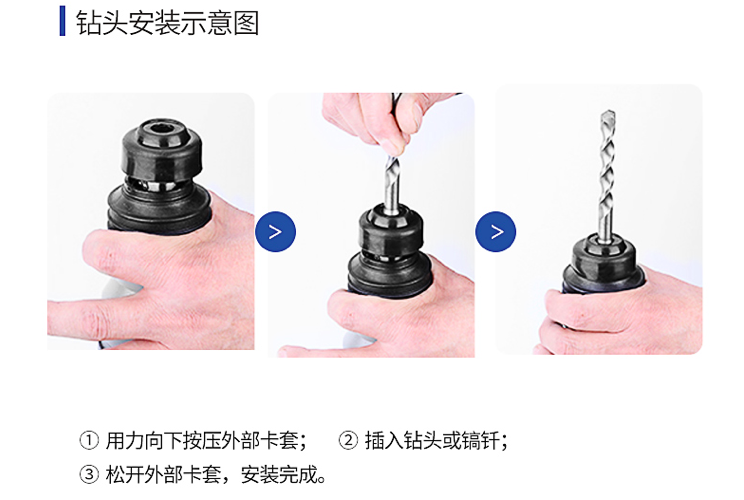 钻头安装示意图

>

>

① 用力向下按压外部卡套； ② 插入钻头或镐钎；
③ 松开外部卡套，安装完成。