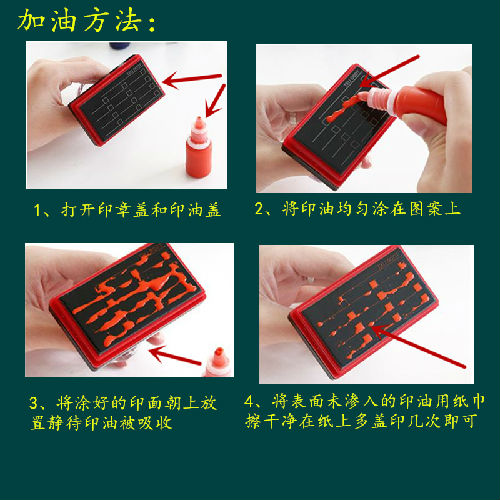 加油方法：

1、打开印章盖和印油盖

2、将印油均匀涂在图案上

3、将涂好的印面朝上放置静待印油被吸收

4、将表面未渗入的印油用纸巾擦干净在纸上多盖印几次即可