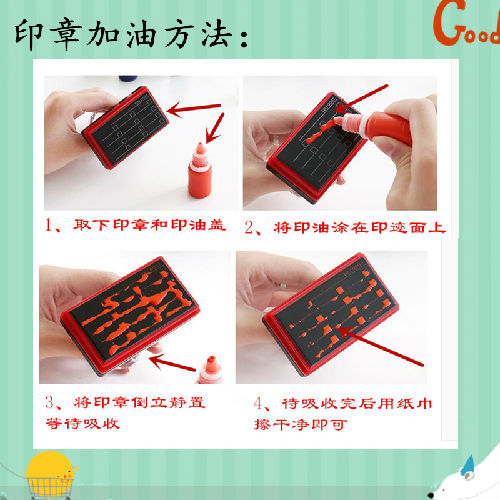 印章加油方法：

Good

1、取下印章和印油盖

2、将印油涂在印迹面上

3、将印章倒立静置等待吸收

4、待吸收完后用纸巾擦干净即可