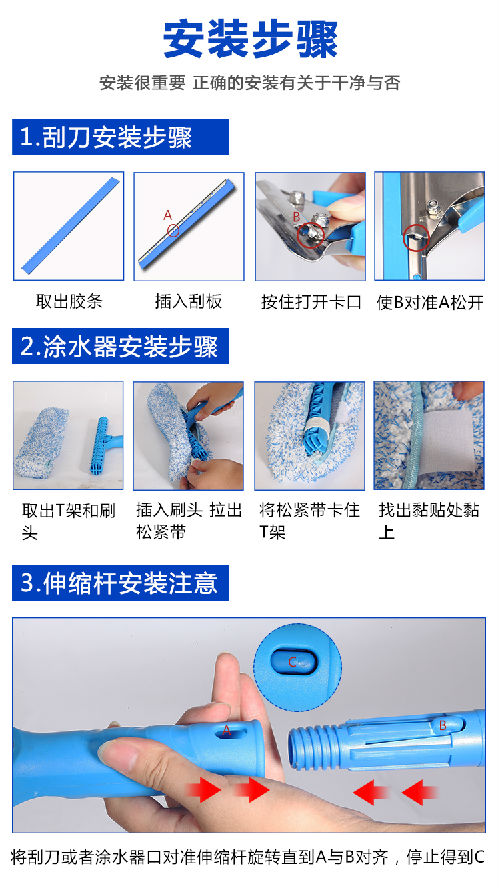 安装步骤

安装很重要 正确的安装有关于干净与否

1.刮刀安装步骤

A

B

取出胶条　插入刮板　按住打开卡口　使B对准A松开

2.涂水器安装步骤

取出T架和刷头　插入刷头 拉出松紧带　将松紧带卡住T架　找出黏贴处黏上

3.伸缩杆安装注意

C

A

B

将刮刀或者涂水器口对准伸缩杆旋转直到A与B对齐，停止得到C