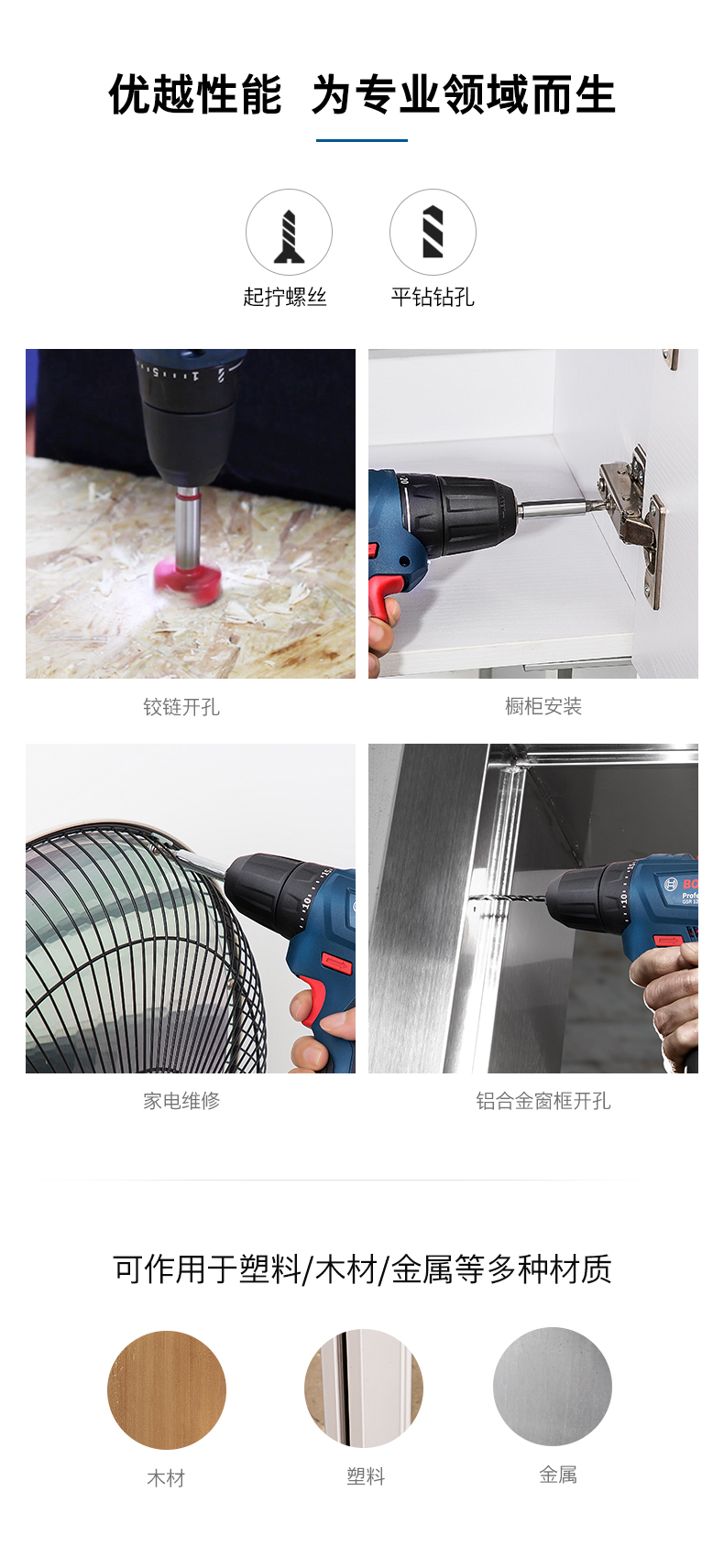 优越性能 为专业领域而生

起拧螺丝

平钻钻孔

铰链开孔

橱柜安装

家电维修

铝合金窗框开孔

可作用于塑料/木材/金属等多种材质

木材

塑料

金属