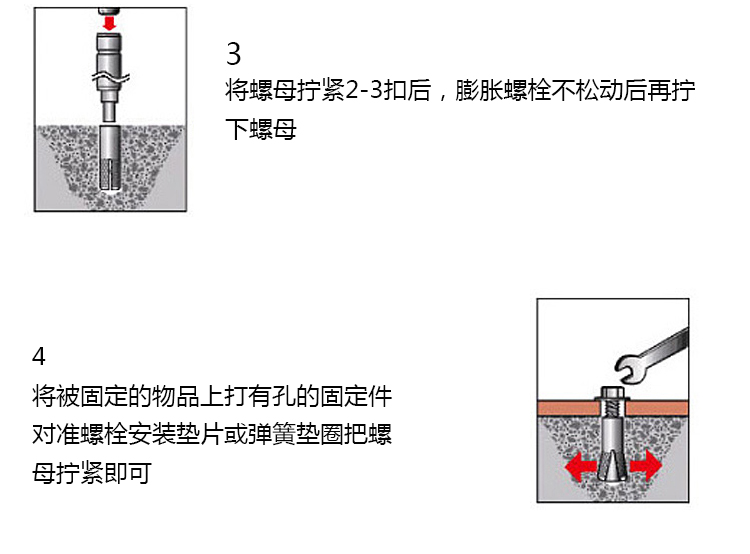 3
将螺母拧紧2-3扣后，膨胀螺栓不松动后再拧下螺母

4
将被固定的物品上打有孔的固定件对准螺栓安装垫片或弹簧垫圈把螺母拧紧即可