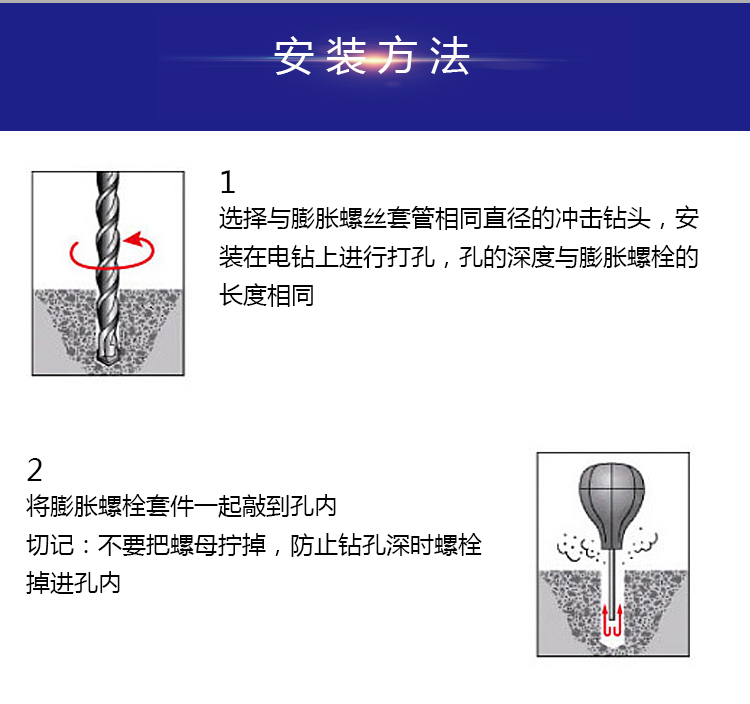 安装方法

1
选择与膨胀螺丝套管相同直径的冲击钻头，安装在电钻上进行打孔，孔的深度与膨胀螺栓的长度相同

2
将膨胀螺栓套件一起敲到孔内
切记：不要把螺母拧掉，防止钻孔深时螺栓掉进孔内