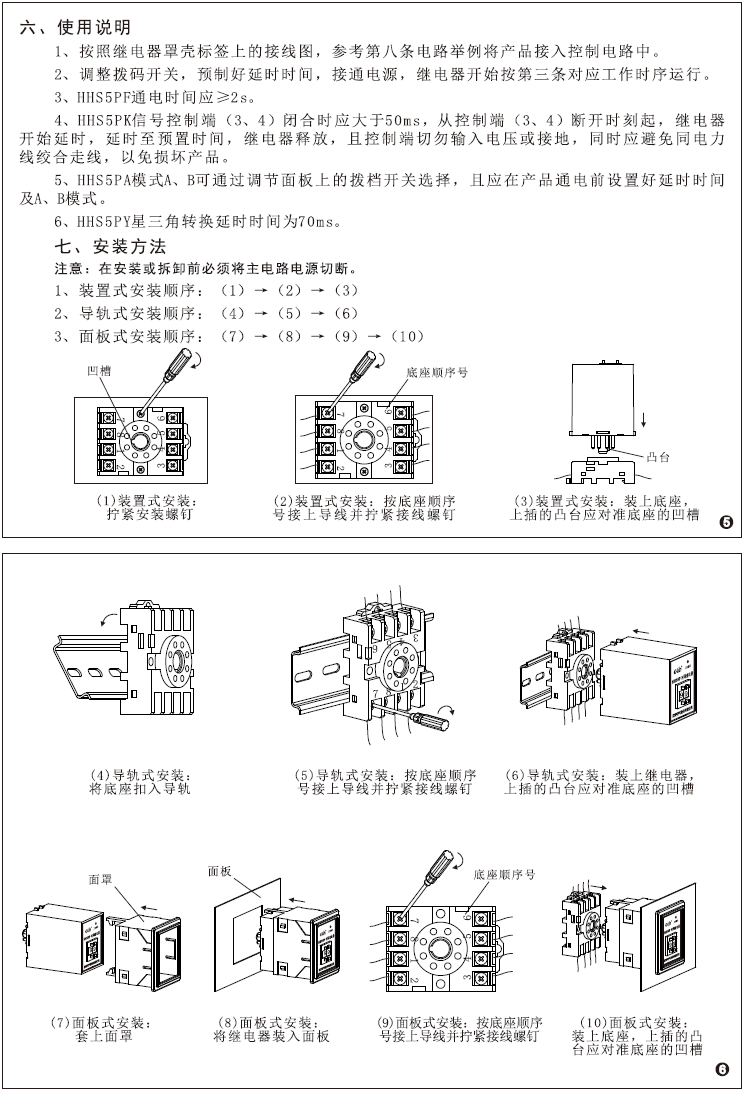 六、使用说明

1、按照继电器罩壳标签上的接线图，参考第八条电路举例将产品接入控制电路中。

2、调整拨码开关，预制好延时时间，接通电源，继电器开始按第三条对应工作时序运行。

3、HHS5PF通电时间应≥2s。

4、HHS5PK信号控制端（3、4）闭合时应大于50ms，从控制端（3、4）断开时刻起，继电器开始延时，延时至预置时间，继电器释放，且控制端切勿输入电压或接地，同时应避免同电力线绞合走线，以免损坏产品。

5、HHS5PA模式A、B可通过调节面板上的拨档开关选择，且应在产品通电前设置好延时时间及A、B模式。

6、HHS5PY星三角转换延时时间为70ms。

七、安装方法

注意：在安装或拆卸前必须将主电路电源切断。

1、装置式安装顺序：（1）→（2）→（3）

2、导轨式安装顺序：（4）→（5）→（6）

3、面板式安装顺序：（7）→（8）→（9）→（10）

凹槽

底座顺序号

凸台

(1)装置式安装：拧紧安装螺钉

(2)装置式安装：按底座顺序号接上导线并拧紧接线螺钉

(3)装置式安装：装上底座，上插的凸台应对准底座的凹槽

5

(4)导轨式安装：将底座扣入导轨

(5)导轨式安装：按底座顺序号接上导线并拧紧接线螺钉

(6)导轨式安装：装上继电器，上插的凸台应对准底座的凹槽

面罩

面板

底座顺序号

(7)面板式安装：套上面罩

(8)面板式安装：将继电器装入面板

(9)面板式安装：按底座顺序号接上导线并拧紧接线螺钉

(10)面板式安装：装上底座，上插的凸台应对准底座的凹槽

6