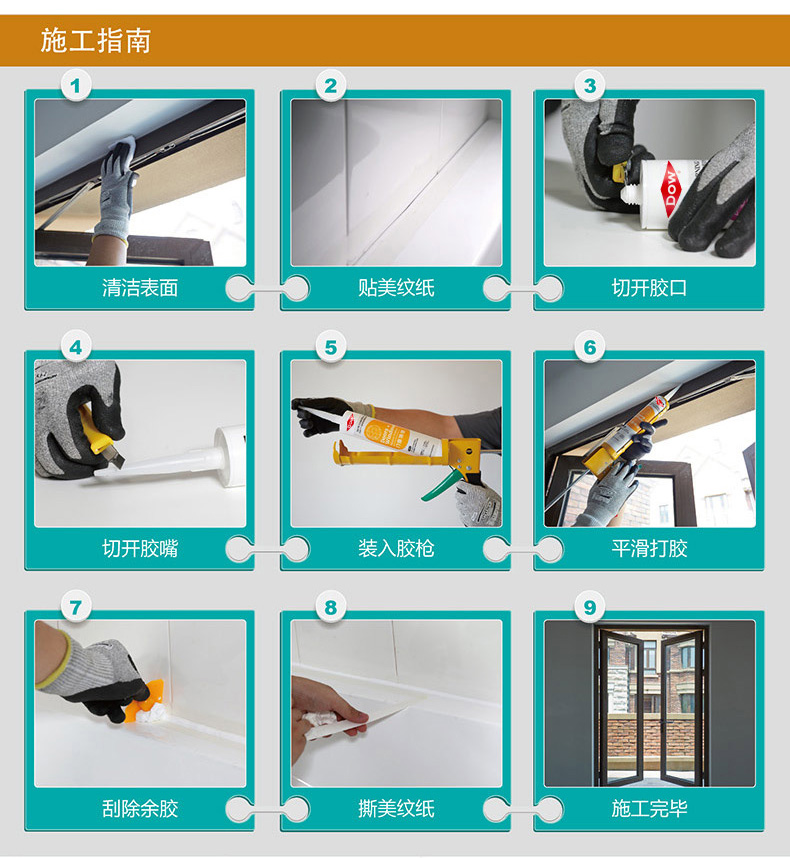 施工指南

1
清洁表面

2
贴美纹纸

3
DOW
切开胶口

4
切开胶嘴

5
装入胶枪

6
平滑打胶

7
刮除余胶

8
撕美纹纸

9
施工完毕