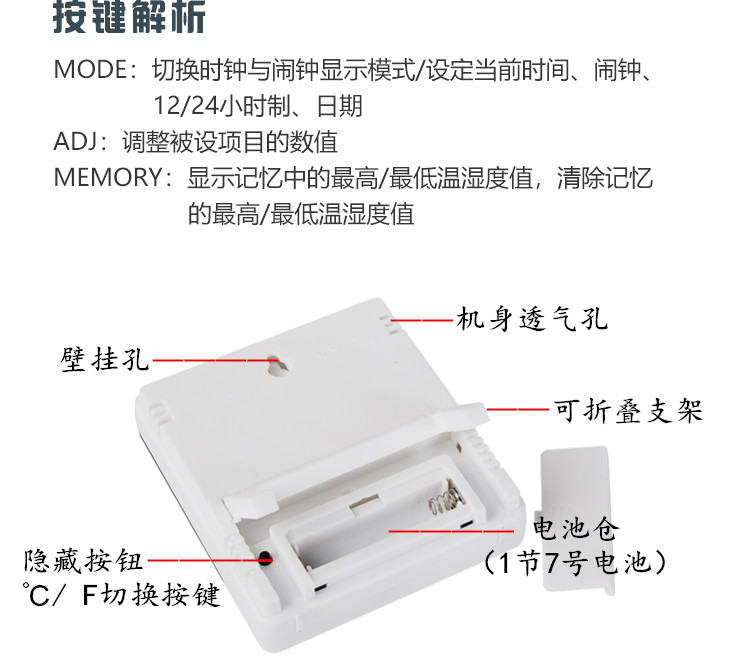 按键解析

MODE：切换时钟与闹钟显示模式/设定当前时间、闹钟、12/24小时制、日期

ADJ：调整被设项目的数值

MEMORY：显示记忆中的最高/最低温湿度值，清除记忆的最高/最低温湿度值

机身透气孔

壁挂孔

可折叠支架

电池仓
（1节7号电池）

隐藏按钮
℃/ F切换按键