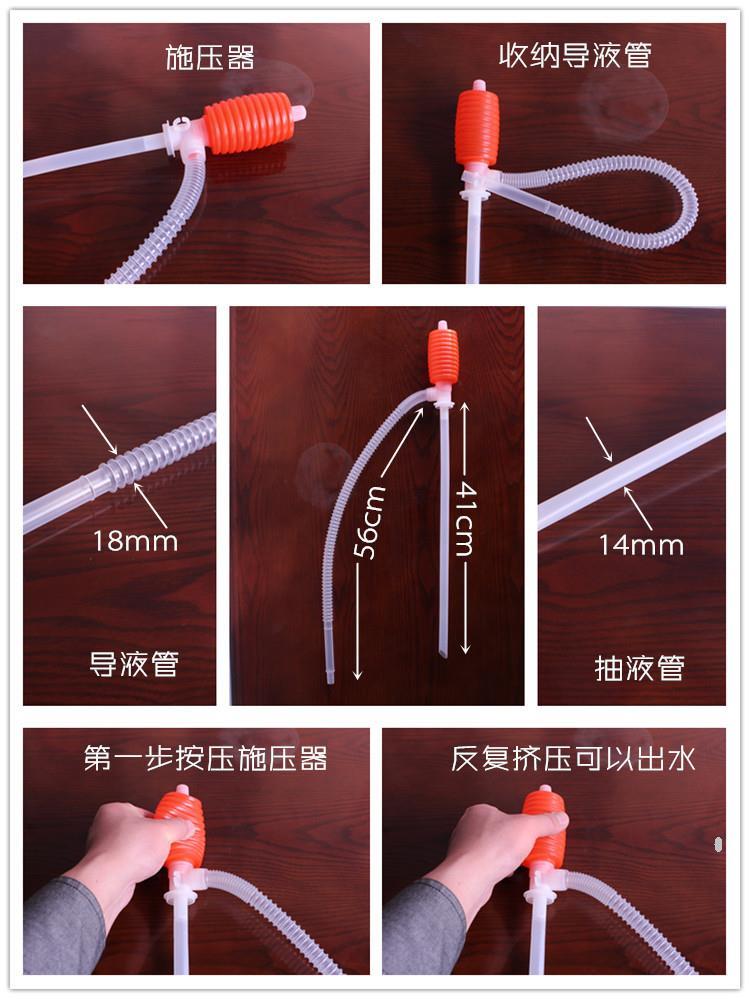 施压器

收纳导液管

18mm

导液管

56cm

41cm

14mm

抽液管

第一步按压施压器

反复挤压可以出水