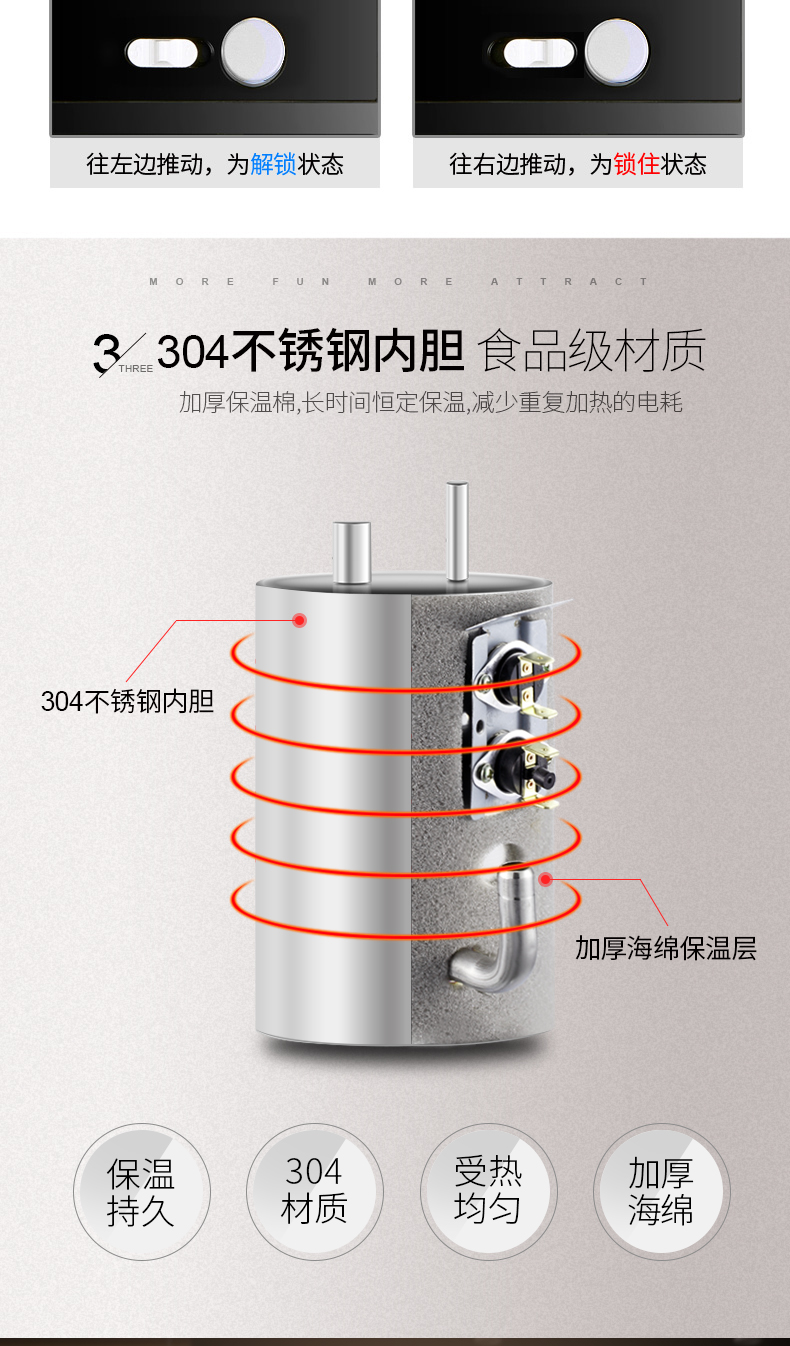 往左边推动，为解锁状态

往右边推动，为锁住状态

MORE FUN MORE ATTRACT

3 THREE 304不锈钢内胆 食品级材质

加厚保温棉,长时间恒定保温,减少重复加热的电耗

304不锈钢内胆

加厚海绵保温层

保温持久

304材质

受热均匀

加厚海绵