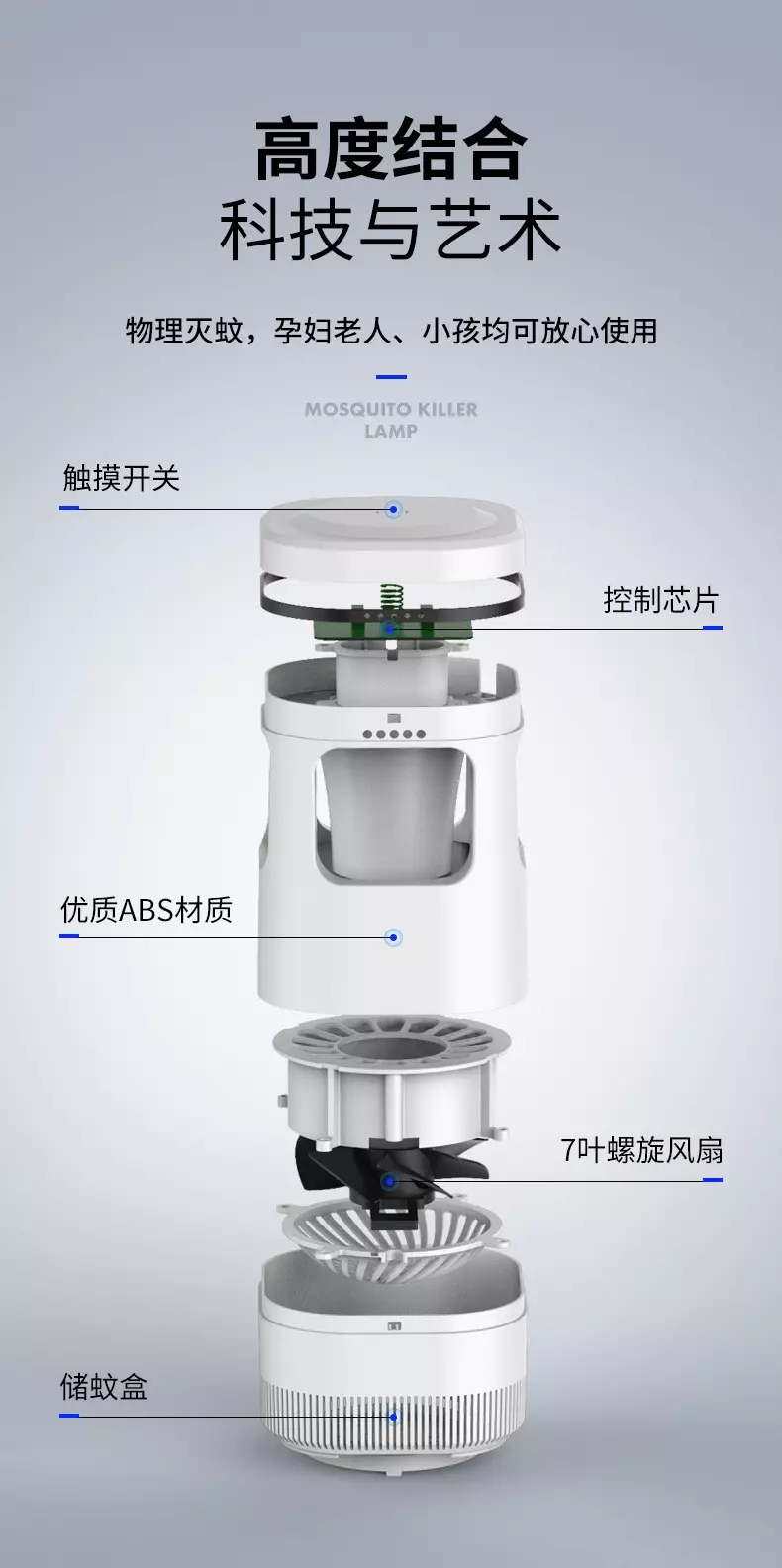 高度结合
科技与艺术

物理灭蚊，孕妇老人、小孩均可放心使用

MOSQUITO KILLER
LAMP

触摸开关

控制芯片

优质ABS材质

7叶螺旋风扇

储蚊盒