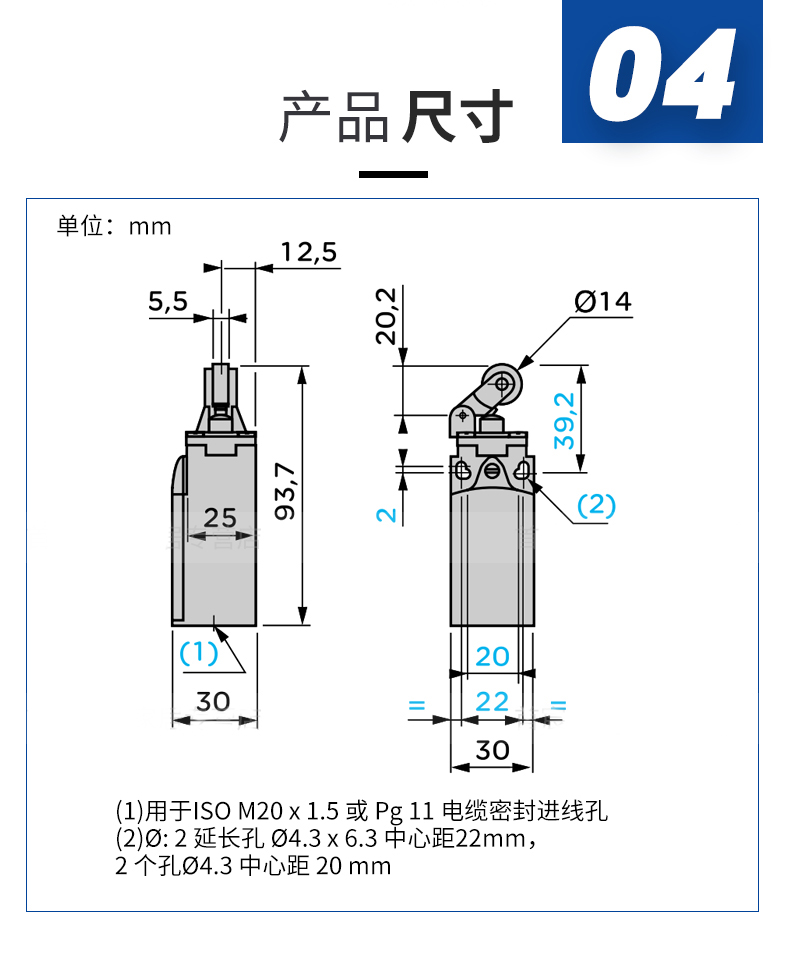 产品尺寸

04

单位：mm

12,5

5,5

93,7

25

(1)

30

20,2

Ø14

39,2

2

(2)

20

=

22

=

30

(1)用于ISO M20 x 1.5 或 Pg 11 电缆密封进线孔
(2)Ø: 2 延长孔 Ø4.3 x 6.3 中心距22mm，
2 个孔Ø4.3 中心距 20 mm