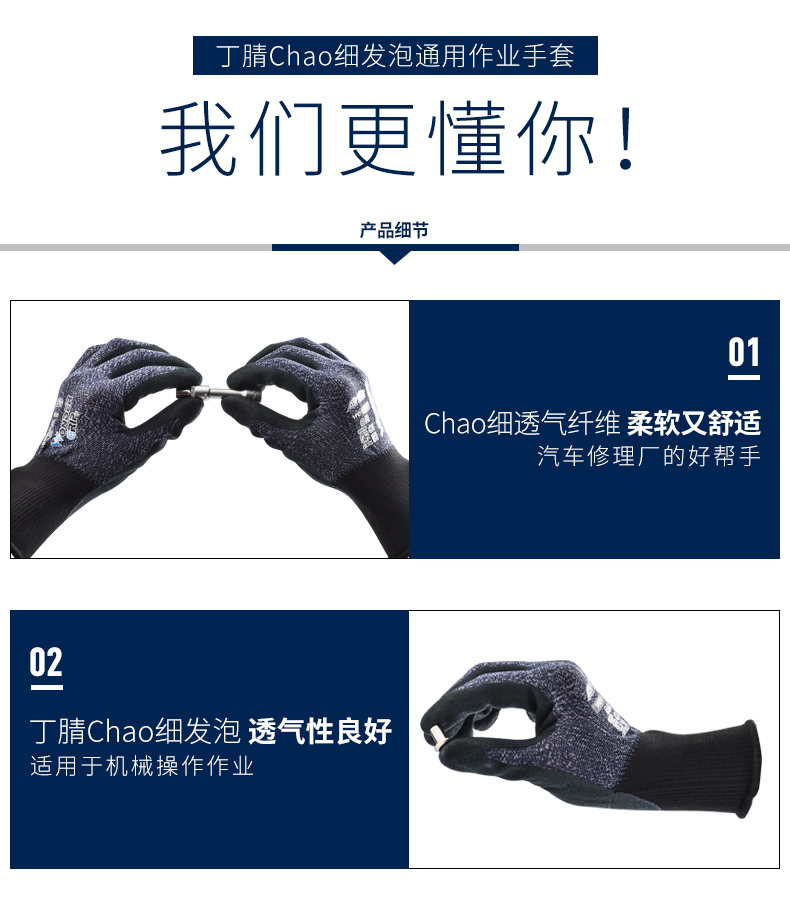 丁腈Chao细发泡通用作业手套

我们更懂你！

产品细节

01

Chao细透气纤维 柔软又舒适
汽车修理厂的好帮手

02

丁腈Chao细发泡 透气性良好
适用于机械操作作业