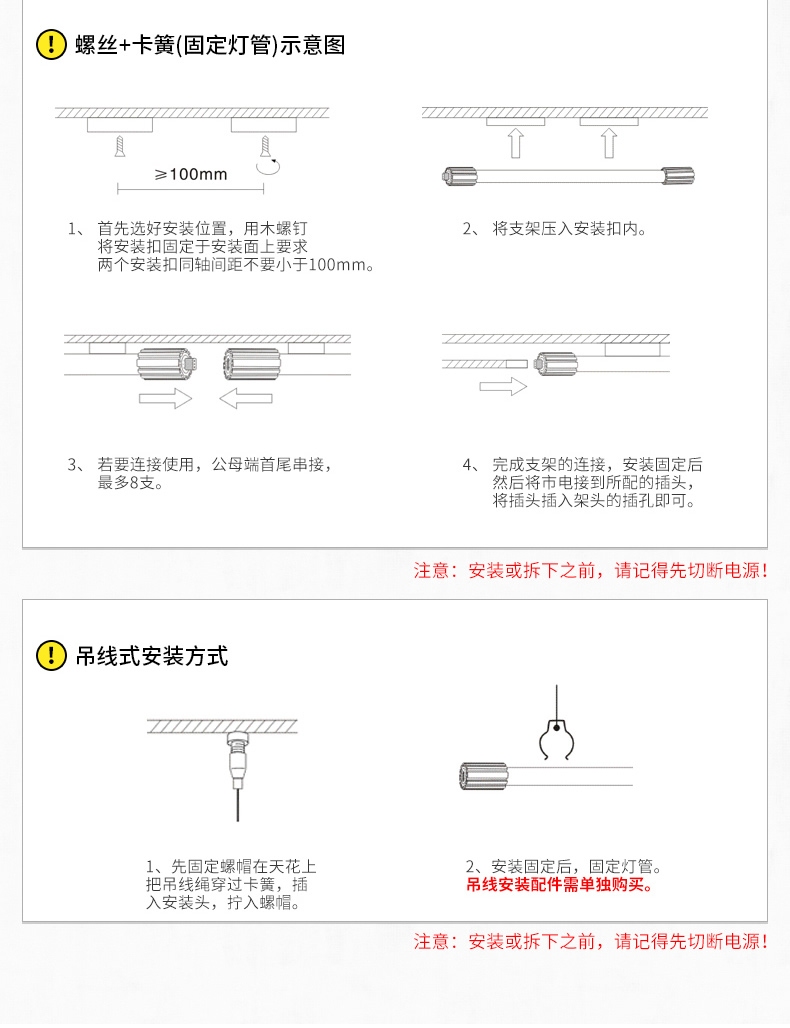 ! 螺丝+卡簧(固定灯管)示意图

≥100mm

1、 首先选好安装位置，用木螺钉将安装扣固定于安装面上要求两个安装扣同轴间距不要小于100mm。

2、 将支架压入安装扣内。

3、 若要连接使用，公母端首尾串接，最多8支。

4、 完成支架的连接，安装固定后然后将市电接到所配的插头，将插头插入架头的插孔即可。

注意：安装或拆下之前，请记得先切断电源！

! 吊线式安装方式

1、先固定螺帽在天花上把吊线绳穿过卡簧，插入安装头，拧入螺帽。

2、安装固定后，固定灯管。
吊线安装配件需单独购买。

注意：安装或拆下之前，请记得先切断电源！