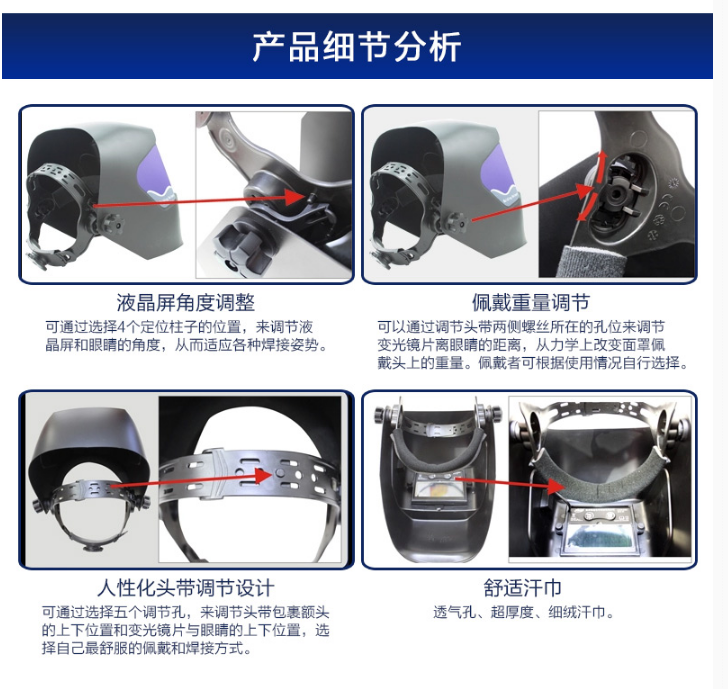 产品细节分析

液晶屏角度调整

可通过选择4个定位柱子的位置，来调节液晶屏和眼睛的角度，从而适应各种焊接姿势。

佩戴重量调节

可以通过调节头带两侧螺丝所在的孔位来调节变光镜片离眼睛的距离，从力学上改变面罩佩戴头上的重量。佩戴者可根据使用情况自行选择。

人性化头带调节设计

可通过选择五个调节孔，来调节头带包裹额头的上下位置和变光镜片与眼睛的上下位置，选择自己最舒服的佩戴和焊接方式。

舒适汗巾

透气孔、超厚度、细绒汗巾。