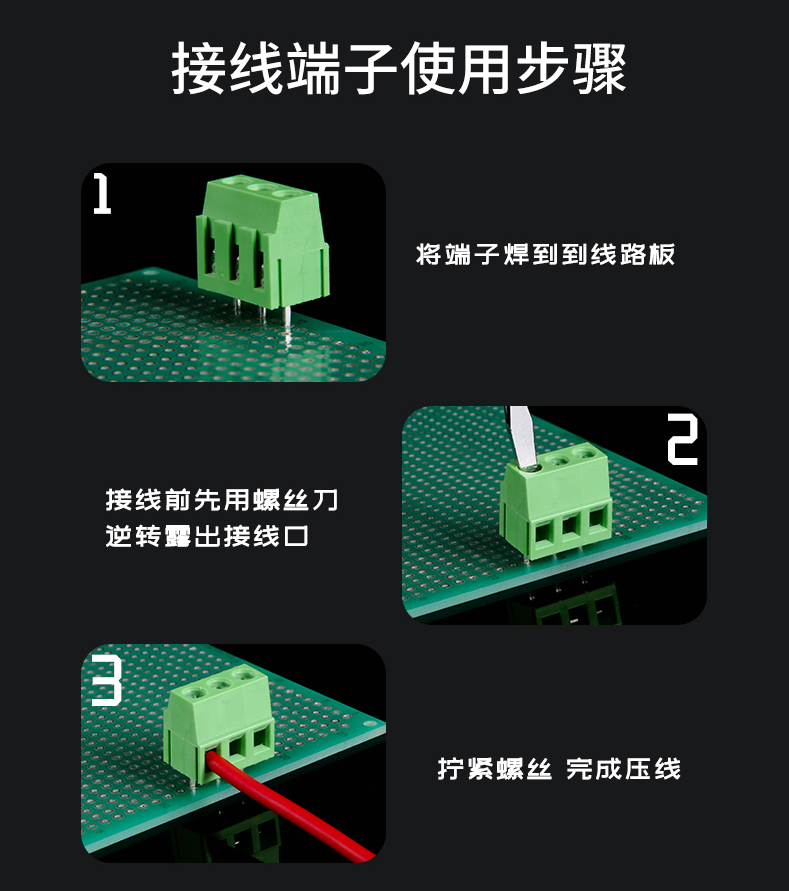 接线端子使用步骤

1

将端子焊到到线路板

2

接线前先用螺丝刀
逆转露出接线口

3

拧紧螺丝 完成压线