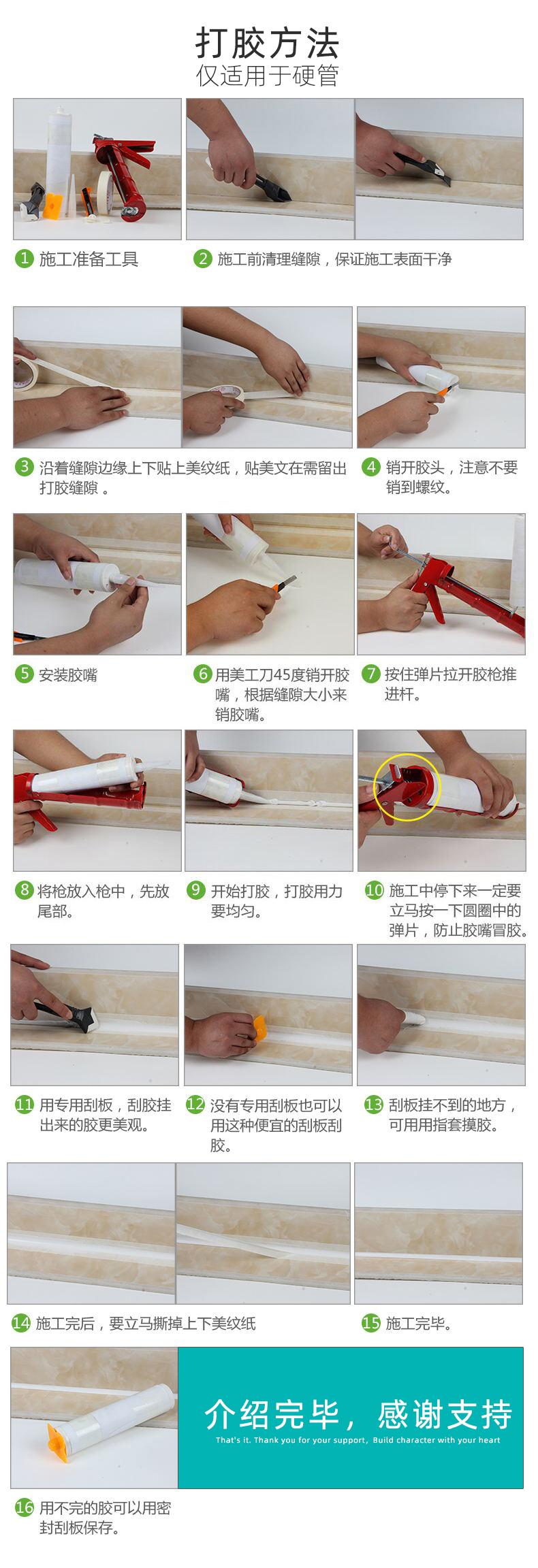 打胶方法
仅适用于硬管

1 施工准备工具

2 施工前清理缝隙，保证施工表面干净

3 沿着缝隙边缘上下贴上美纹纸，贴美文在需留出打胶缝隙 。

4 销开胶头，注意不要销到螺纹。

5 安装胶嘴

6 用美工刀45度销开胶嘴，根据缝隙大小来销胶嘴。

7 按住弹片拉开胶枪推进杆。

8 将枪放入枪中，先放尾部。

9 开始打胶，打胶用力要均匀。

10 施工中停下来一定要立马按一下圆圈中的弹片，防止胶嘴冒胶。

11 用专用刮板，刮胶挂出来的胶更美观。

12 没有专用刮板也可以用这种便宜的刮板刮胶。

13 刮板挂不到的地方，可用用指套摸胶。

14 施工完后，要立马撕掉上下美纹纸

15 施工完毕。

介绍完毕，感谢支持
That's it. Thank you for your support, Build character with your heart

16 用不完的胶可以用密封刮板保存。