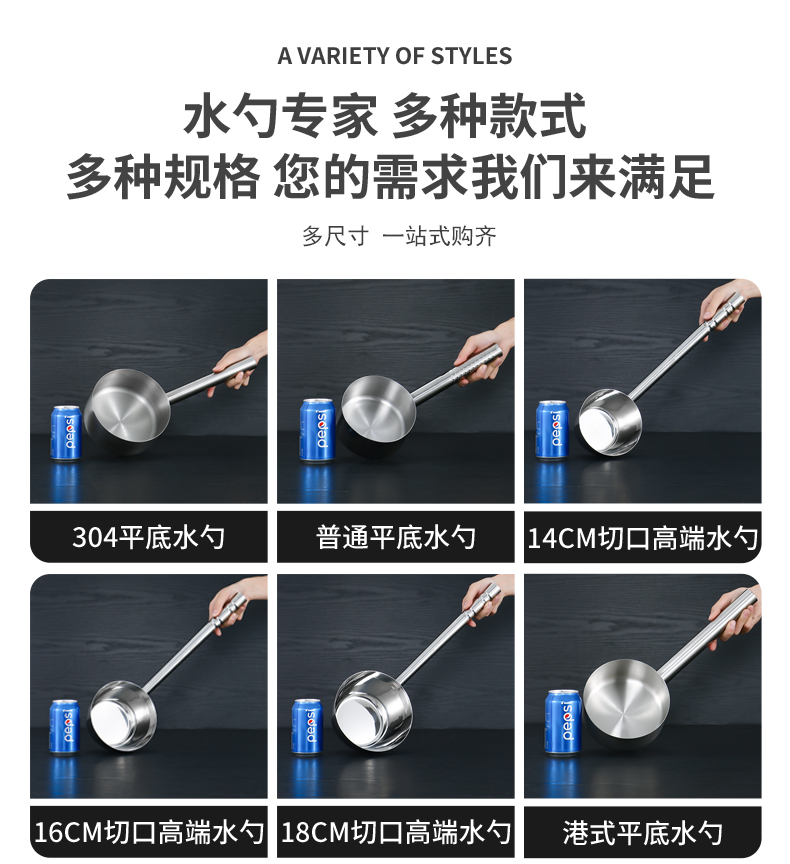 A VARIETY OF STYLES

水勺专家 多种款式
多种规格 您的需求我们来满足

多尺寸 一站式购齐

pepsi

304平底水勺

pepsi

普通平底水勺

pepsi

14CM切口高端水勺

pepsi

16CM切口高端水勺

pepsi

18CM切口高端水勺

pepsi

港式平底水勺