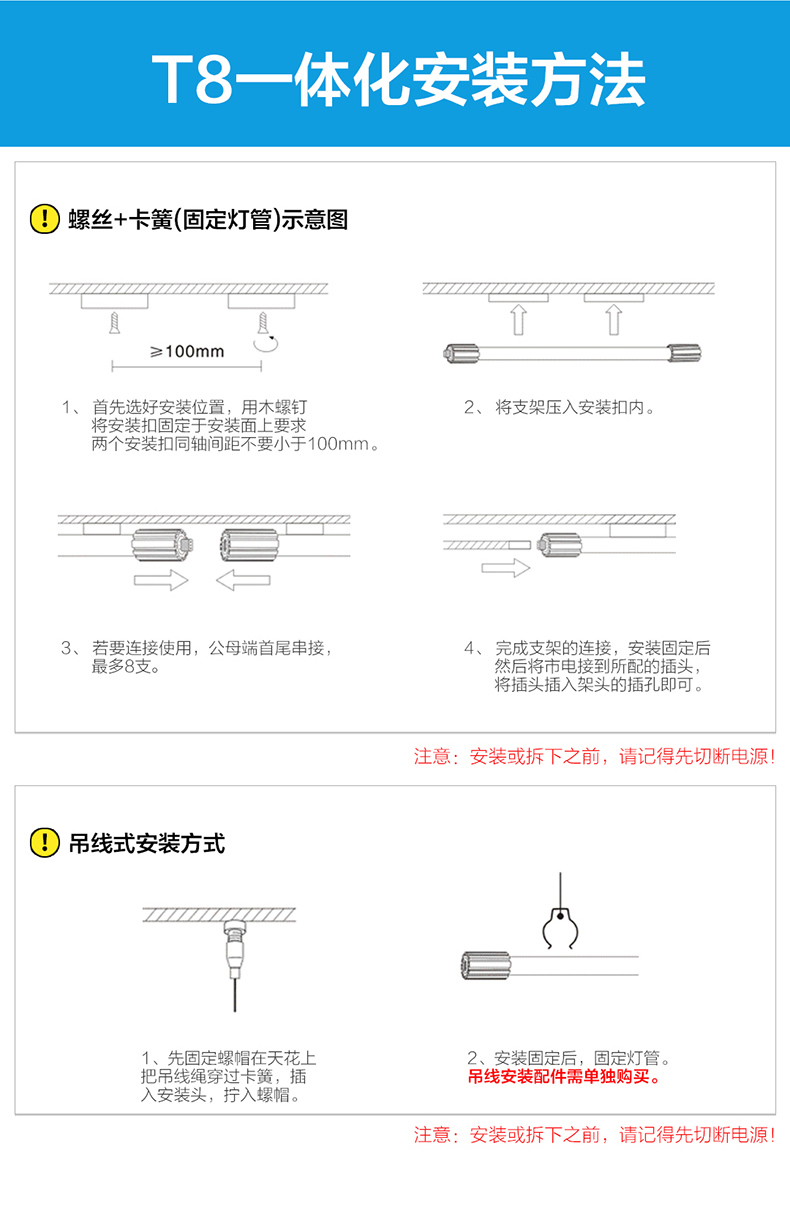 T8一体化安装方法

! 螺丝+卡簧(固定灯管)示意图

≥100mm

1、首先选好安装位置，用木螺钉将安装扣固定于安装面上要求两个安装扣同轴间距不要小于100mm。

2、将支架压入安装扣内。

3、若要连接使用，公母端首尾串接，最多8支。

4、完成支架的连接，安装固定后然后将市电接到所配的插头，将插头插入架头的插孔即可。

注意：安装或拆下之前，请记得先切断电源!

! 吊线式安装方式

1、先固定螺帽在天花上把吊线绳穿过卡簧，插入安装头，拧入螺帽。

2、安装固定后，固定灯管。
吊线安装配件需单独购买。

注意：安装或拆下之前，请记得先切断电源!