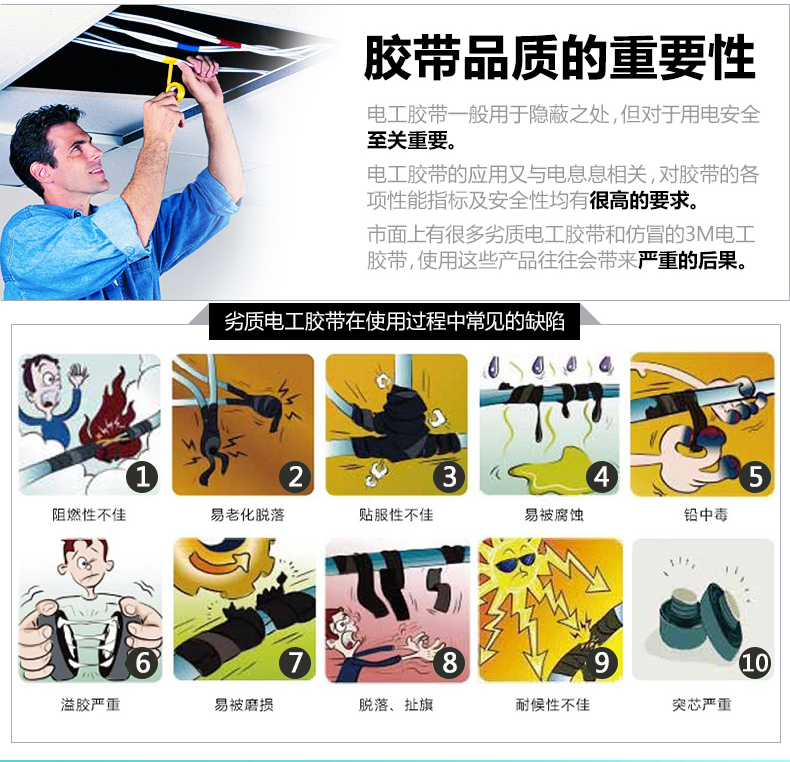 胶带品质的重要性

电工胶带一般用于隐蔽之处，但对于用电安全至关重要。

电工胶带的应用又与电息息相关，对胶带的各项性能指标及安全性均有很高的要求。

市面上有很多劣质电工胶带和仿冒的3M电工胶带，使用这些产品往往会带来严重的后果。

劣质电工胶带在使用过程中常见的缺陷

1 阻燃性不佳

2 易老化脱落

3 贴服性不佳

4 易被腐蚀

5 铅中毒

6 溢胶严重

7 易被磨损

8 脱落、扯旗

9 耐候性不佳

10 突芯严重