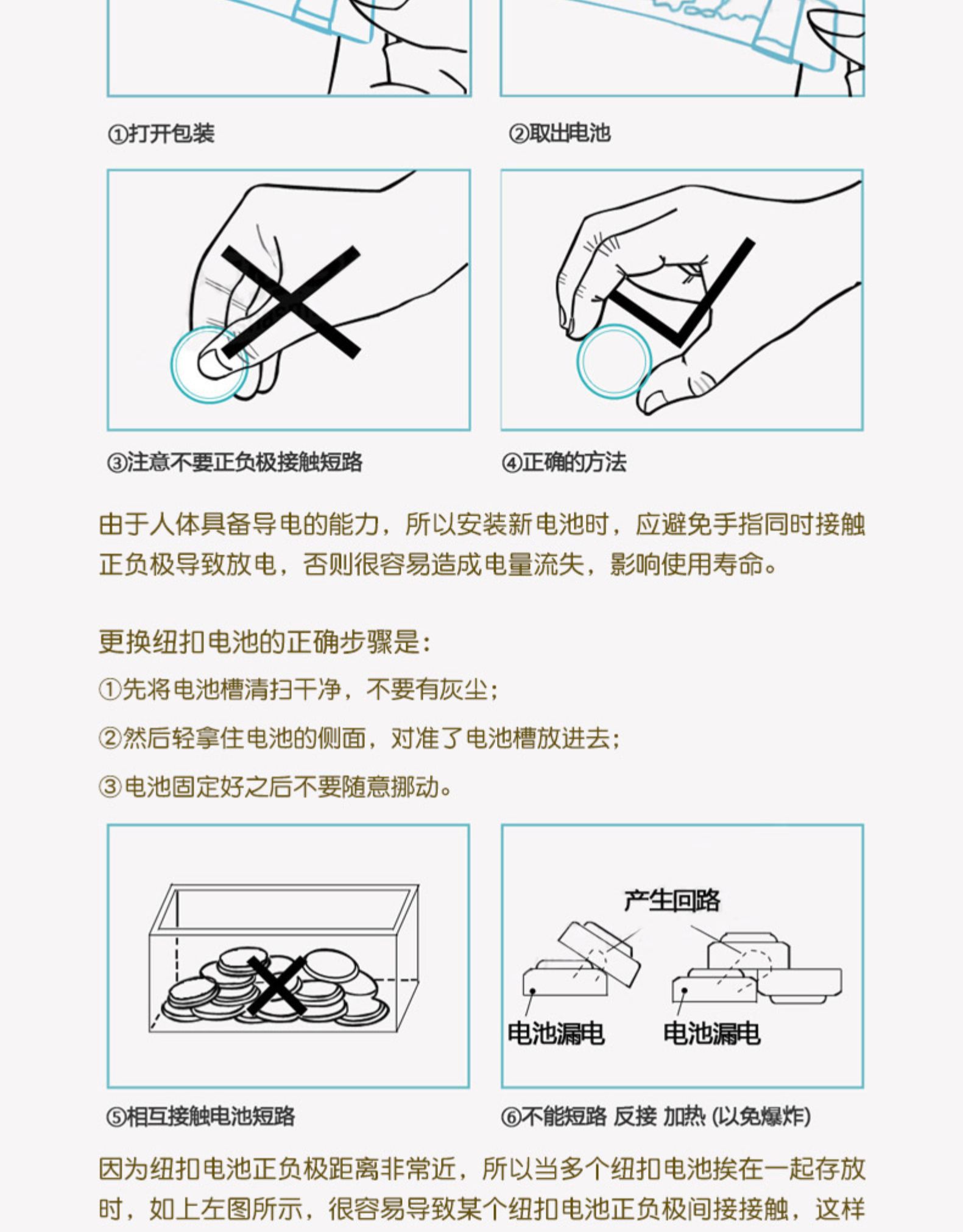 ①打开包装

②取出电池

③注意不要正负极接触短路

④正确的方法

由于人体具备导电的能力，所以安装新电池时，应避免手指同时接触正负极导致放电，否则很容易造成电量流失，影响使用寿命。

更换纽扣电池的正确步骤是：

①先将电池槽清扫干净，不要有灰尘；

②然后轻拿住电池的侧面，对准了电池槽放进去；

③电池固定好之后不要随意挪动。

产生回路

电池漏电

电池漏电

⑤相互接触电池短路

⑥不能短路 反接 加热 (以免爆炸)

因为纽扣电池正负极距离非常近，所以当多个纽扣电池挨在一起存放时，如上左图所示，很容易导致某个纽扣电池正负极间接接触，这样