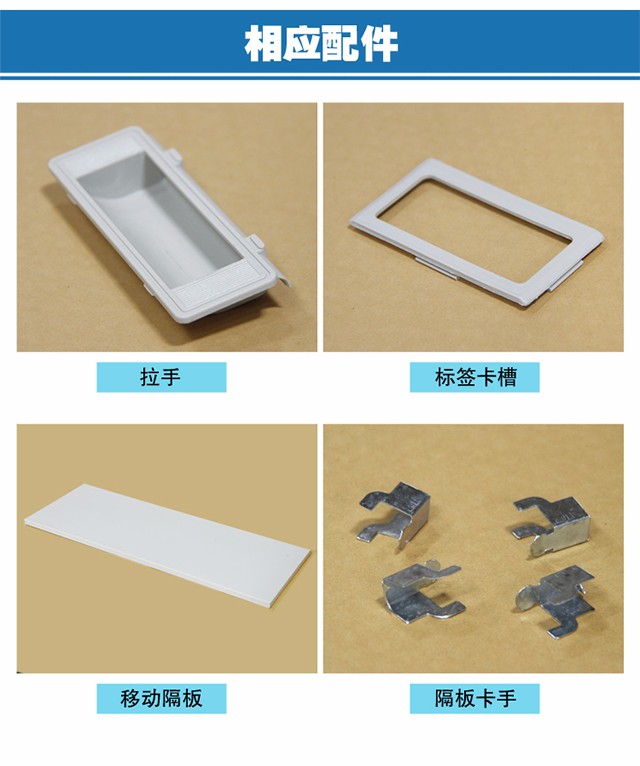 相应配件

拉手

标签卡槽

移动隔板

隔板卡手