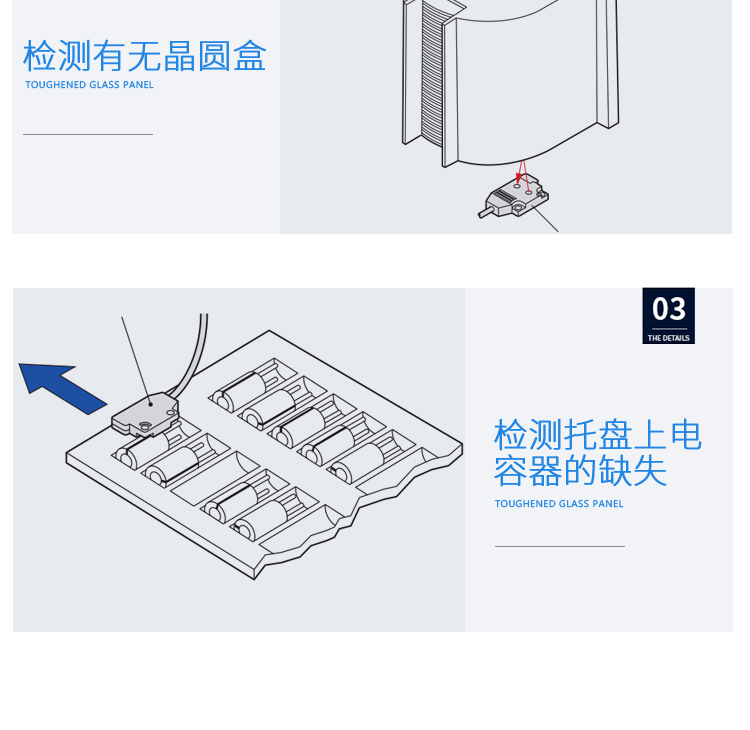 检测有无晶圆盒
TOUGHENED GLASS PANEL

03
THE DETAILS

检测托盘上电容器的缺失
TOUGHENED GLASS PANEL