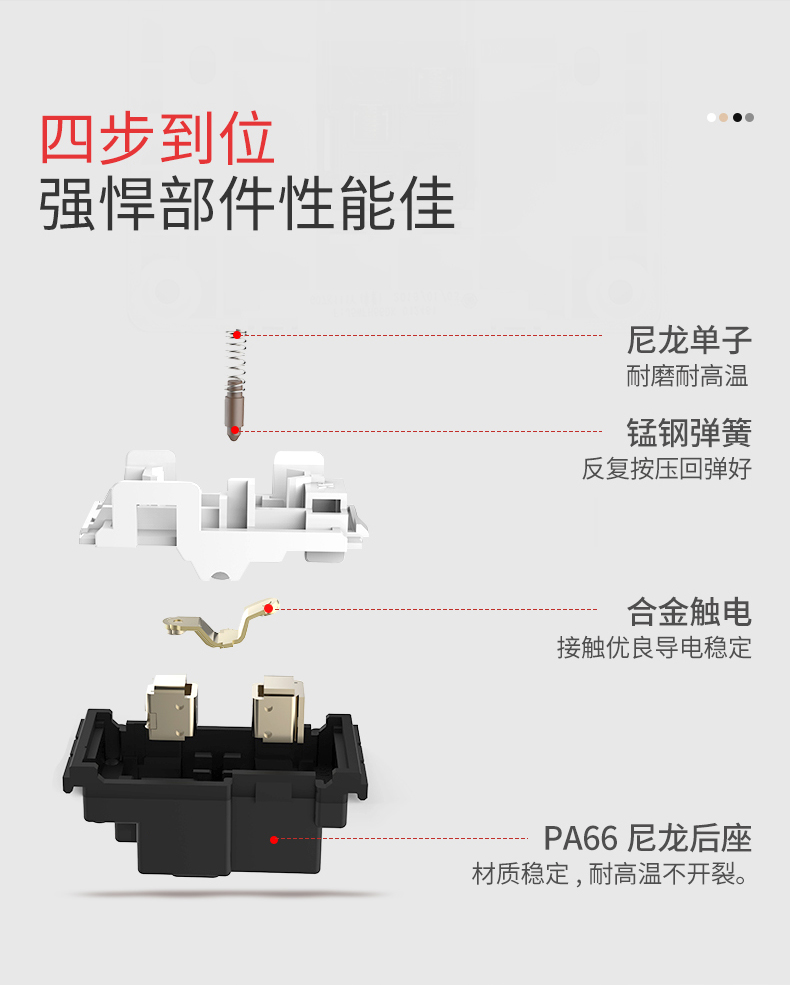 四步到位
强悍部件性能佳

尼龙单子
耐磨耐高温

锰钢弹簧
反复按压回弹好

合金触电
接触优良导电稳定

PA66 尼龙后座
材质稳定，耐高温不开裂。