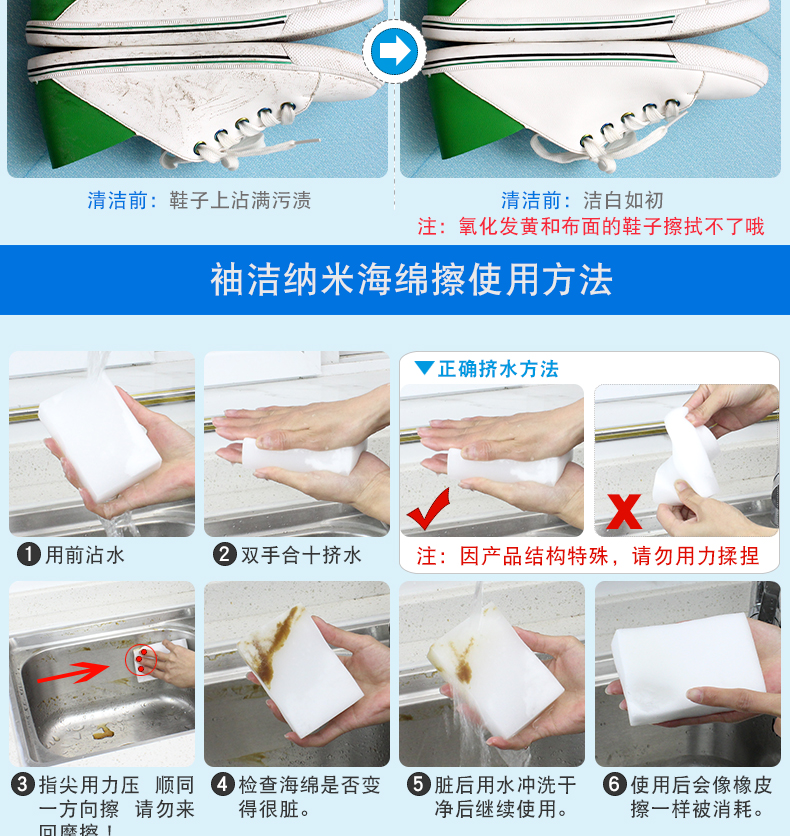 清洁前：鞋子上沾满污渍

清洁前：洁白如初
注：氧化发黄和布面的鞋子擦拭不了哦

袖洁纳米海绵擦使用方法

▼正确挤水方法

❶用前沾水

❷双手合十挤水

注：因产品结构特殊，请勿用力揉捏

❸指尖用力压 顺同一方向擦 请勿来回摩擦！

❹检查海绵是否变得很脏。

❺脏后用水冲洗干净后继续使用。

❻使用后会像橡皮擦一样被消耗。