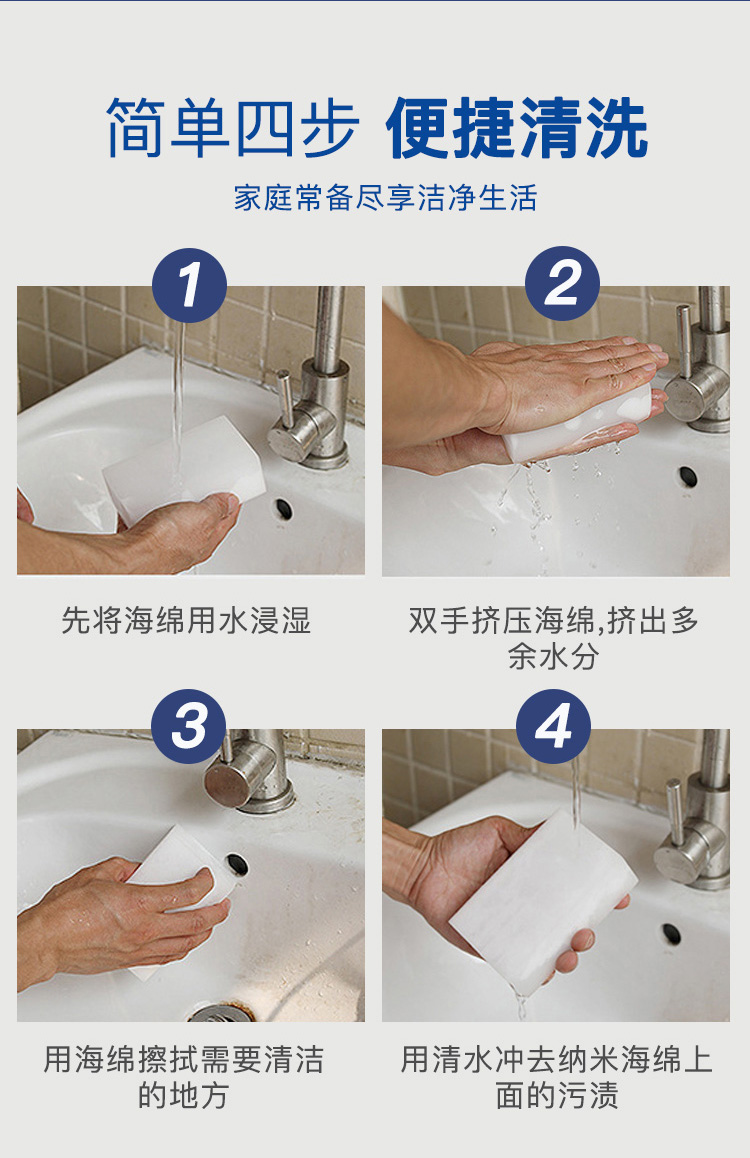 简单四步 便捷清洗

家庭常备尽享洁净生活

1

先将海绵用水浸湿

2

双手挤压海绵,挤出多余水分

3

用海绵擦拭需要清洁的地方

4

用清水冲去纳米海绵上面的污渍