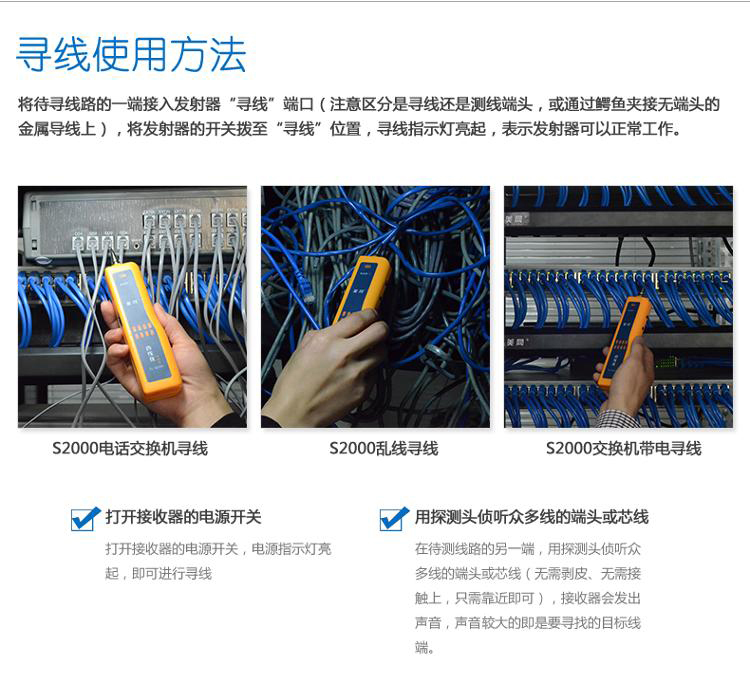 寻线使用方法

将待寻线路的一端接入发射器“寻线”端口（注意区分是寻线还是测线端头，或通过鳄鱼夹接无端头的金属导线上），将发射器的开关拨至“寻线”位置，寻线指示灯亮起，表示发射器可以正常工作。

S2000电话交换机寻线

S2000乱线寻线

S2000交换机带电寻线

打开接收器的电源开关

打开接收器的电源开关，电源指示灯亮起，即可进行寻线

用探测头侦听众多线的端头或芯线

在待测线路的另一端，用探测头侦听众多线的端头或芯线（无需剥皮、无需接触上，只需靠近即可），接收器会发出声音，声音较大的即是要寻找的目标线端。