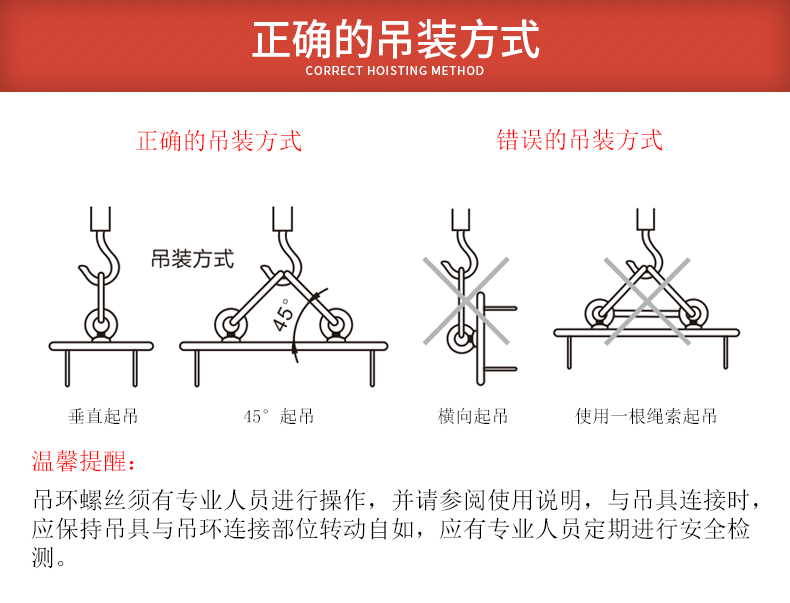 正确的吊装方式
CORRECT HOISTING METHOD

正确的吊装方式

错误的吊装方式

吊装方式

45°

垂直起吊

45° 起吊

横向起吊

使用一根绳索起吊

温馨提醒：

吊环螺丝须有专业人员进行操作，并请参阅使用说明，与吊具连接时，应保持吊具与吊环连接部位转动自如，应有专业人员定期进行安全检测。