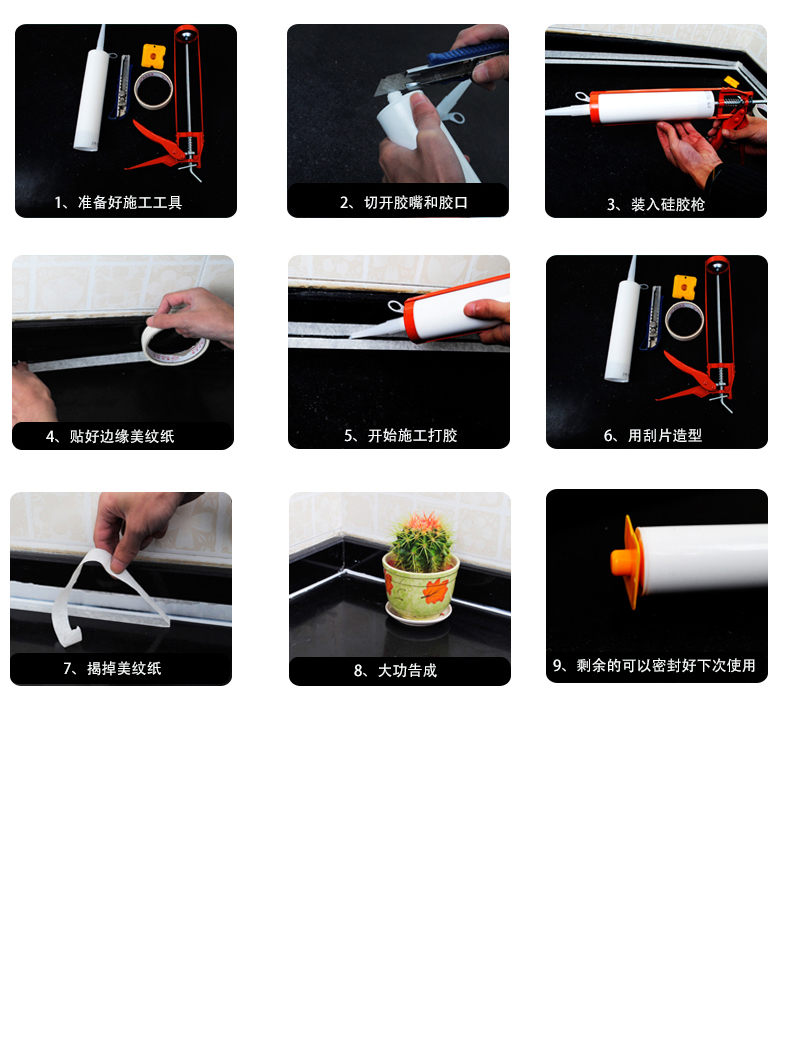 1、准备好施工工具

2、切开胶嘴和胶口

3、装入硅胶枪

4、贴好边缘美纹纸

5、开始施工打胶

6、用刮片造型

7、揭掉美纹纸

8、大功告成

9、剩余的可以密封好下次使用