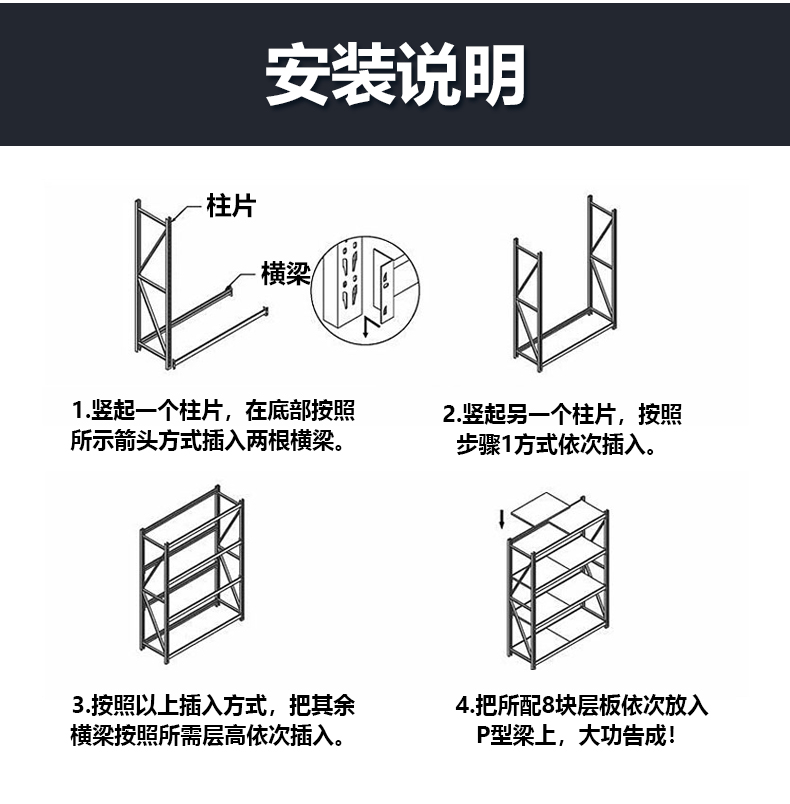 安装说明

柱片

横梁

1.竖起一个柱片，在底部按照所示箭头方式插入两根横梁。

2.竖起另一个柱片，按照步骤1方式依次插入。

3.按照以上插入方式，把其余横梁按照所需层高依次插入。

4.把所配8块层板依次放入P型梁上，大功告成！