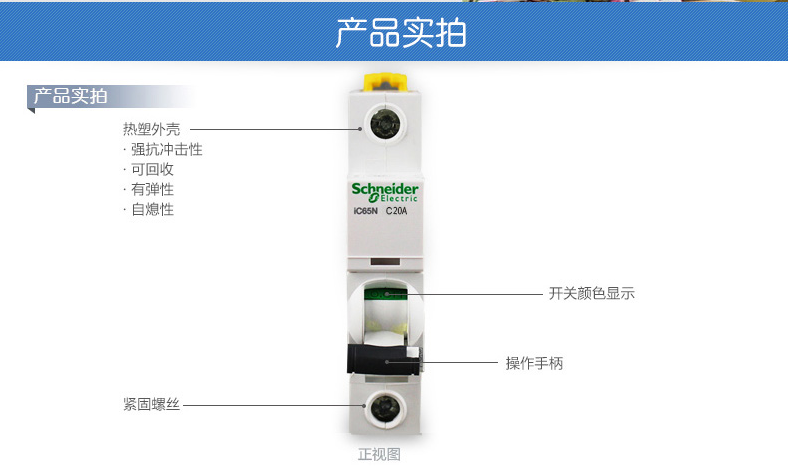 产品实拍

产品实拍

热塑外壳
· 强抗冲击性
· 可回收
· 有弹性
· 自熄性

Schneider Electric
iC65N C20A

开关颜色显示

操作手柄

紧固螺丝

正视图