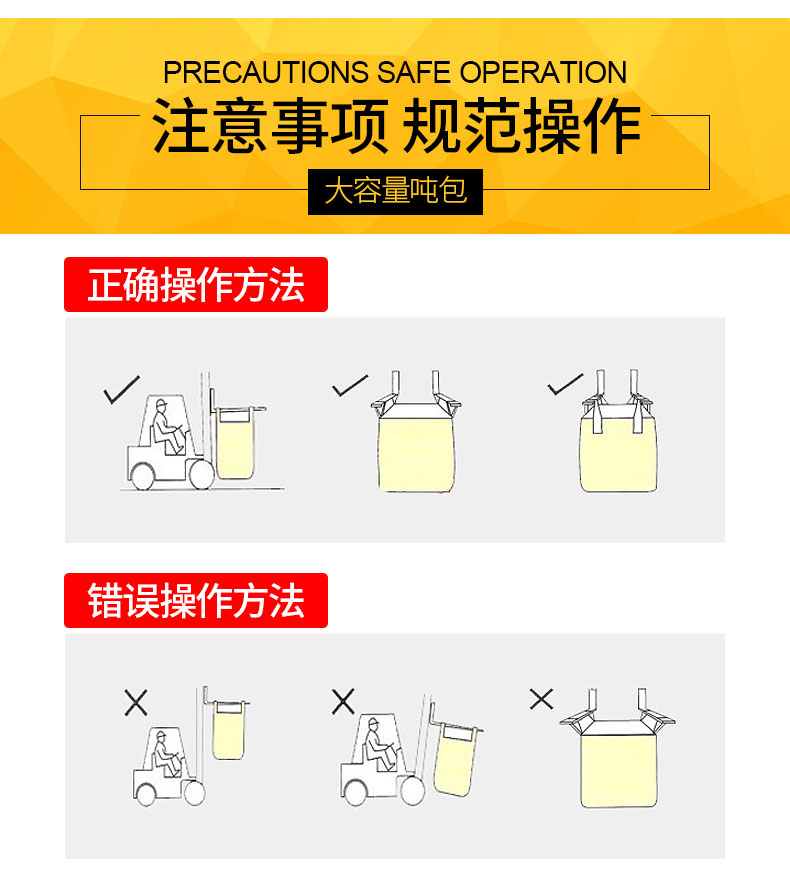 PRECAUTIONS SAFE OPERATION
注意事项 规范操作
大容量吨包

正确操作方法

错误操作方法