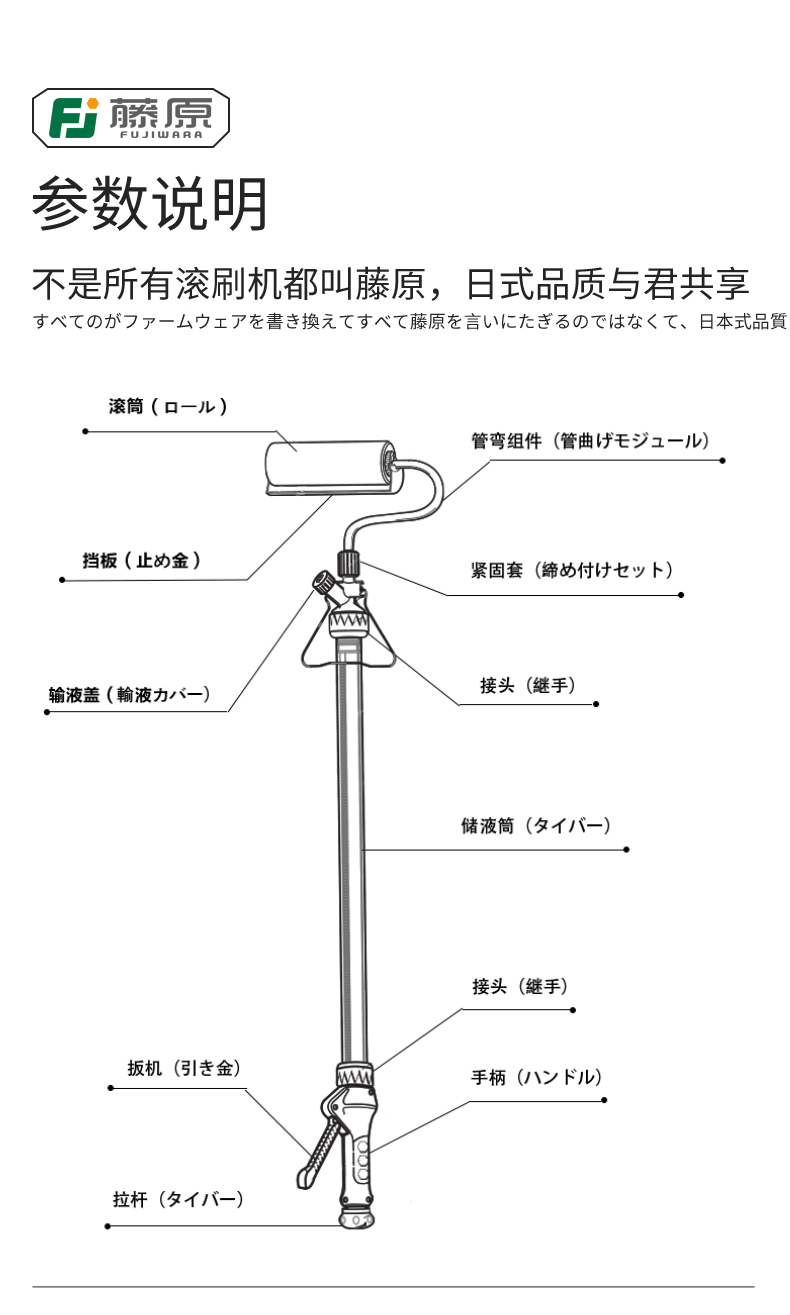 FJ 藤原 FUJIWARA

参数说明

不是所有滚刷机都叫藤原，日式品质与君共享
すべてのがファームウェアを書き換えてすべて藤原を言いにたぎるのではなくて、日本式品質

滚筒（ロール）

管弯组件（管曲げモジュール）

挡板（止め金）

紧固套（締め付けセット）

输液盖（輸液カバー）

接头（継手）

储液筒（タイバー）

接头（継手）

扳机（引き金）

手柄（ハンドル）

拉杆（タイバー）