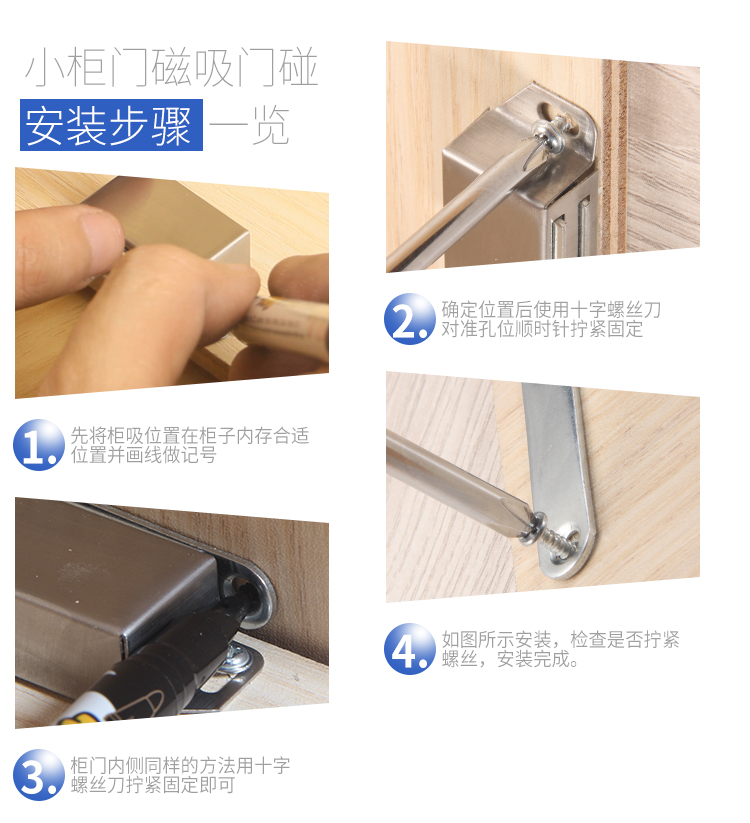 小柜门磁吸门碰
安装步骤 一览

1. 先将柜吸位置在柜子内存合适位置并画线做记号

2. 确定位置后使用十字螺丝刀对准孔位顺时针拧紧固定

3. 柜门内侧同样的方法用十字螺丝刀拧紧固定即可

4. 如图所示安装，检查是否拧紧螺丝，安装完成。