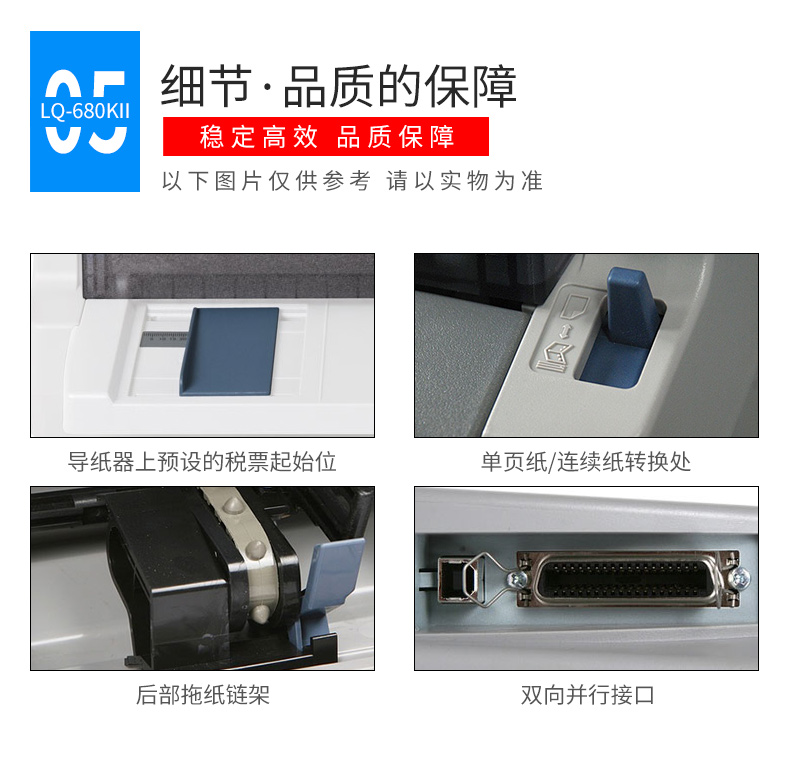 05
LQ-680KII

细节·品质的保障

稳定高效 品质保障

以下图片仅供参考 请以实物为准

导纸器上预设的税票起始位

单页纸/连续纸转换处

后部拖纸链架

双向并行接口