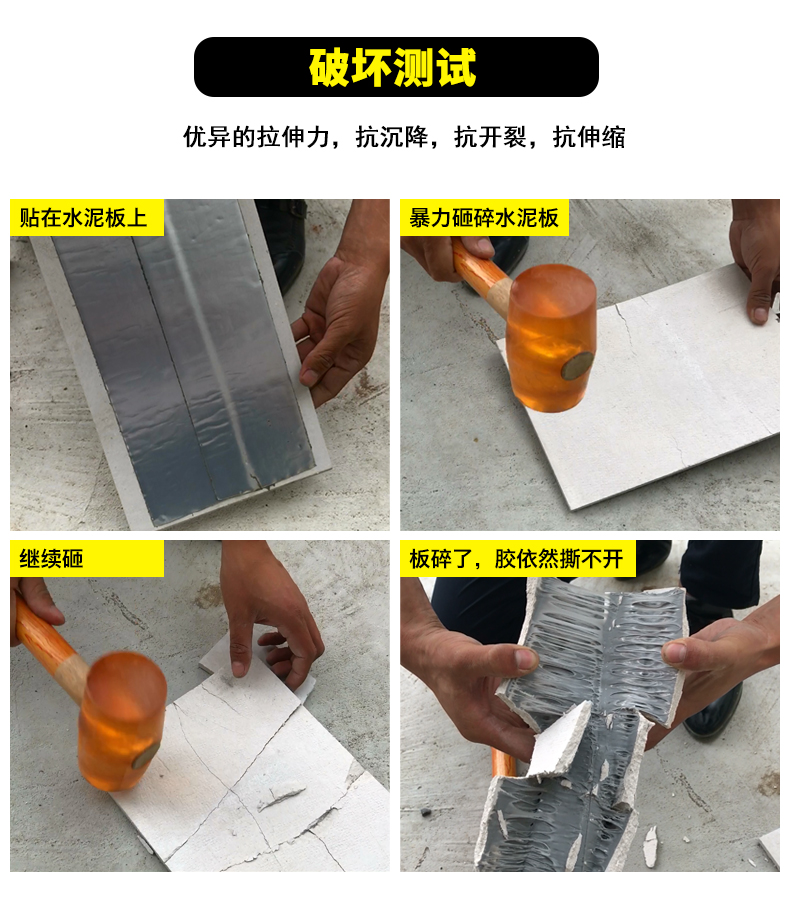 破坏测试

优异的拉伸力，抗沉降，抗开裂，抗伸缩

贴在水泥板上

暴力砸碎水泥板

继续砸

板碎了，胶依然撕不开