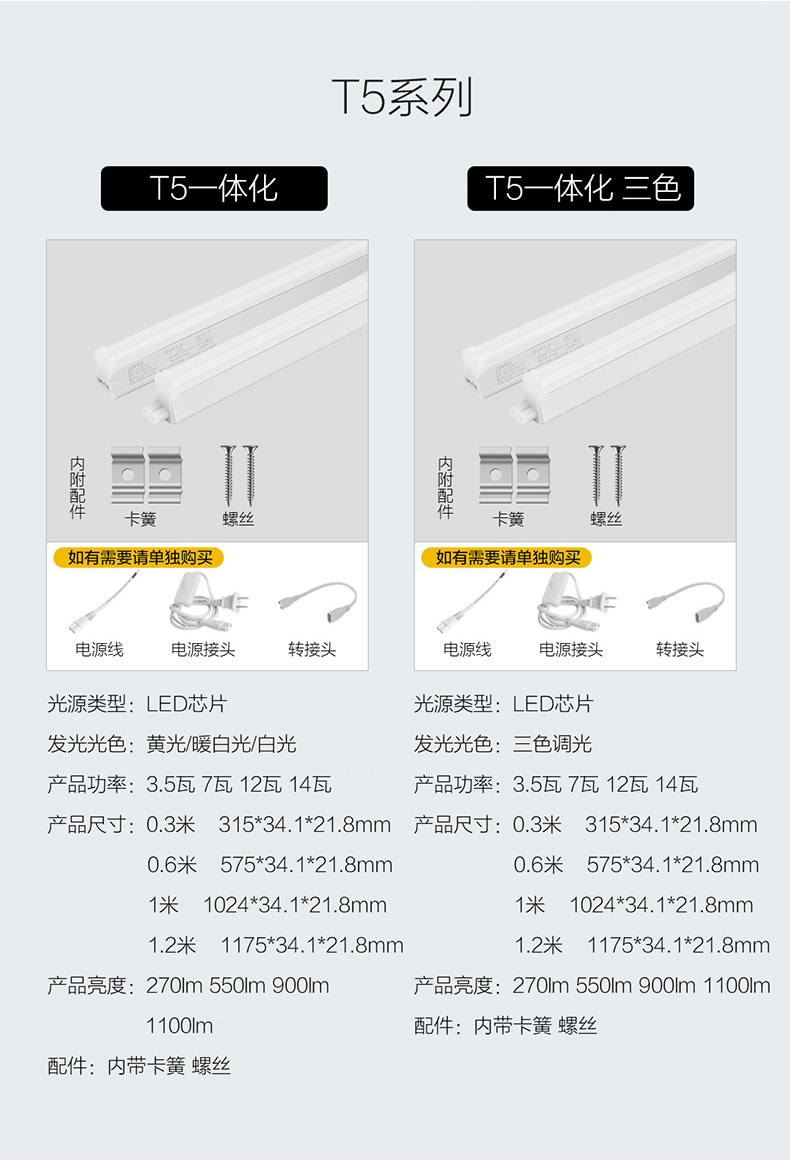 T5系列

T5一体化

内附配件

卡簧

螺丝

如有需要请单独购买

电源线

电源接头

转接头

光源类型：LED芯片
发光光色：黄光/暖白光/白光
产品功率：3.5瓦 7瓦 12瓦 14瓦
产品尺寸：0.3米 315*34.1*21.8mm
0.6米 575*34.1*21.8mm
1米 1024*34.1*21.8mm
1.2米 1175*34.1*21.8mm
产品亮度：270lm 550lm 900lm 1100lm
配件：内带卡簧 螺丝

T5一体化 三色

内附配件

卡簧

螺丝

如有需要请单独购买

电源线

电源接头

转接头

光源类型：LED芯片
发光光色：三色调光
产品功率：3.5瓦 7瓦 12瓦 14瓦
产品尺寸：0.3米 315*34.1*21.8mm
0.6米 575*34.1*21.8mm
1米 1024*34.1*21.8mm
1.2米 1175*34.1*21.8mm
产品亮度：270lm 550lm 900lm 1100lm
配件：内带卡簧 螺丝